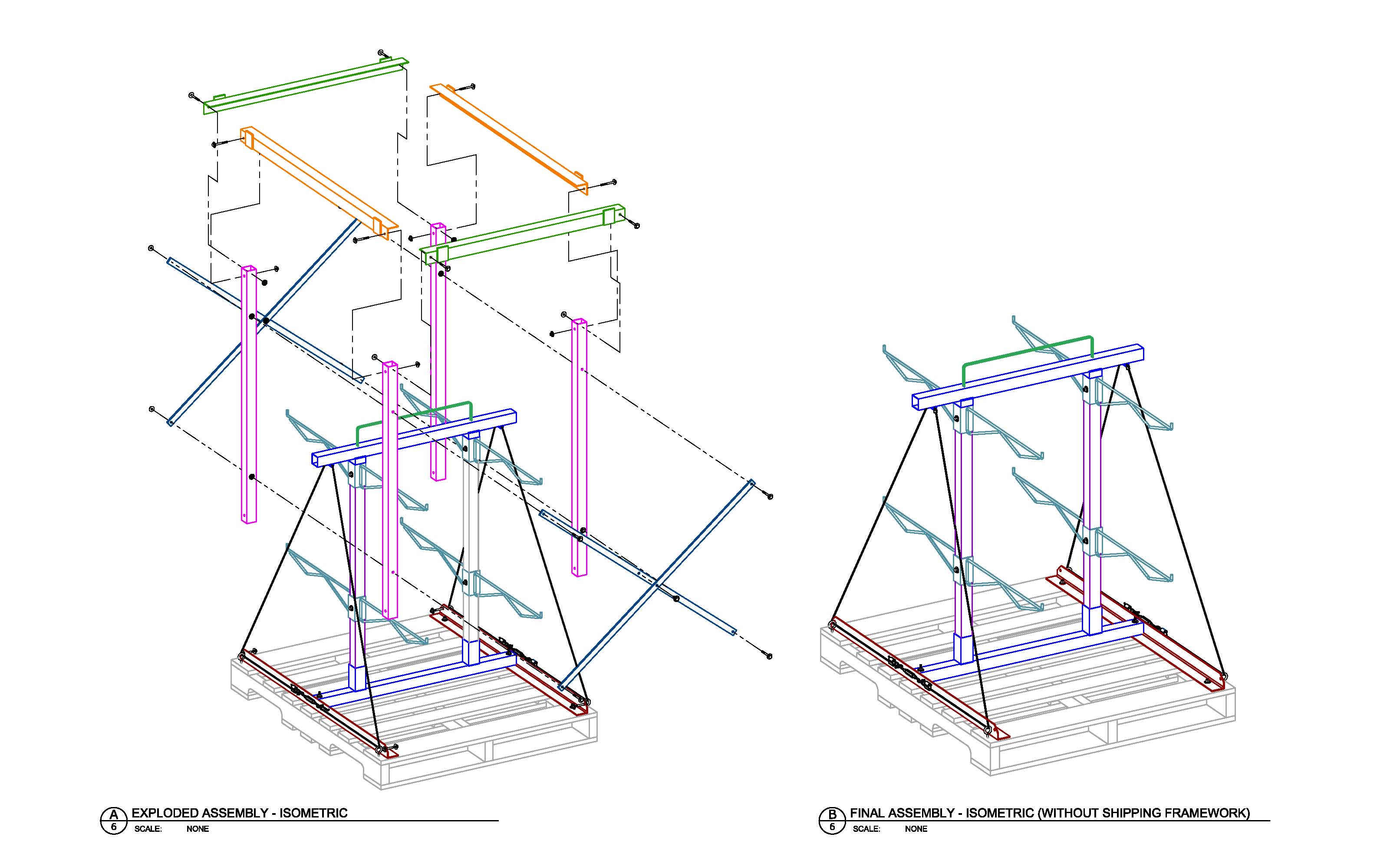 A
6
EXPLODED ASSEMBLY - ISOMETRIC
SCALE: NONE

B
6
FINAL ASSEMBLY - ISOMETRIC (WITHOUT SHIPPING FRAMEWORK)
SCALE: NONE